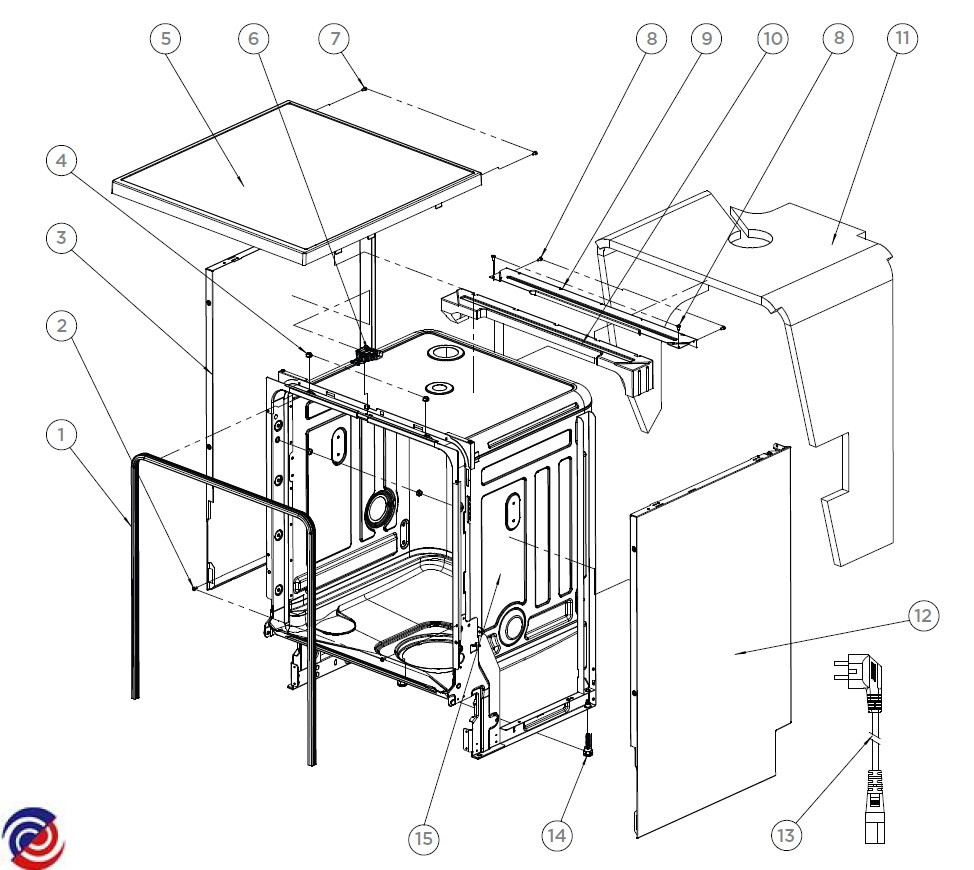 5
6
7
8
9
10
8
11
4
3
2
1
12
13
14
15